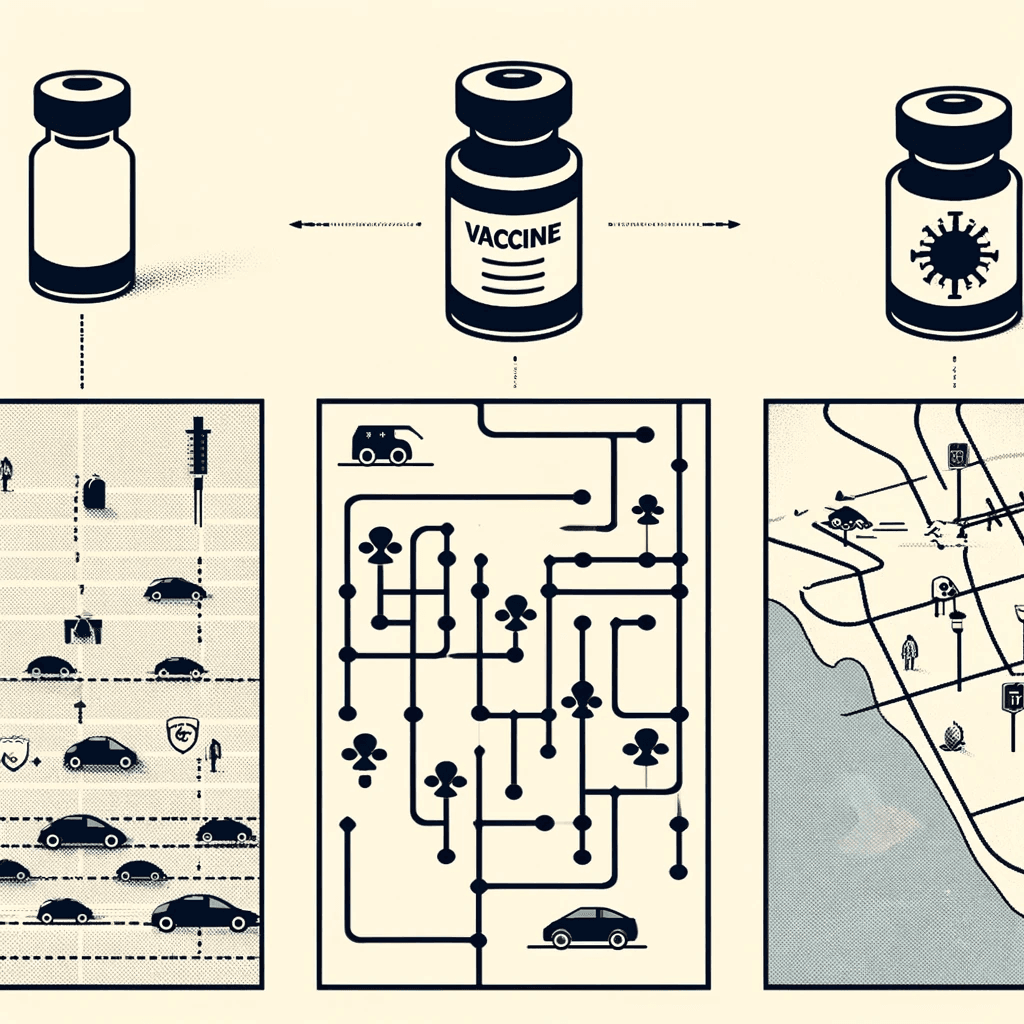 VACCINE